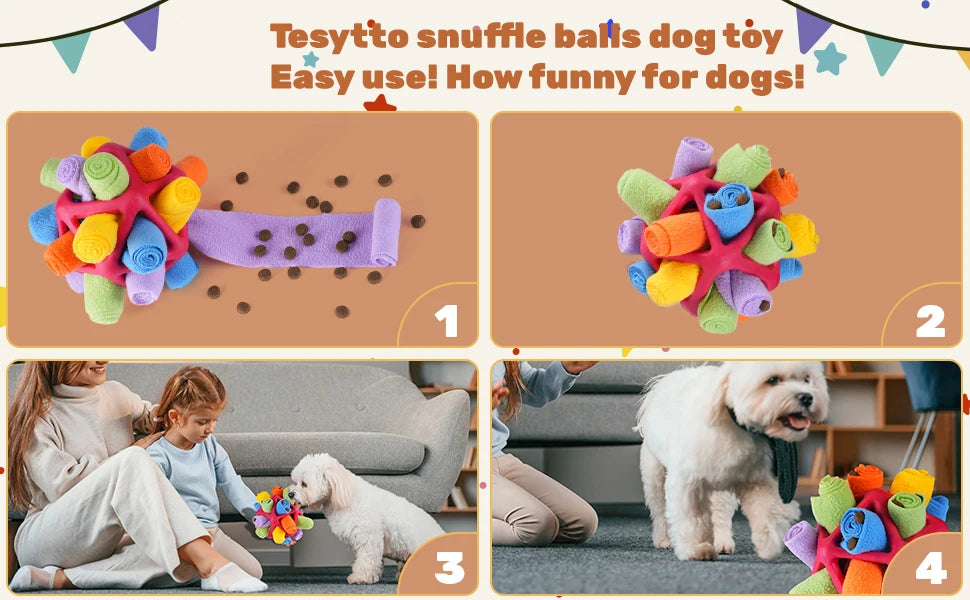 Tesytto snuffle balls dog toy
Easy use! How funny for dogs!

1

2

3

4